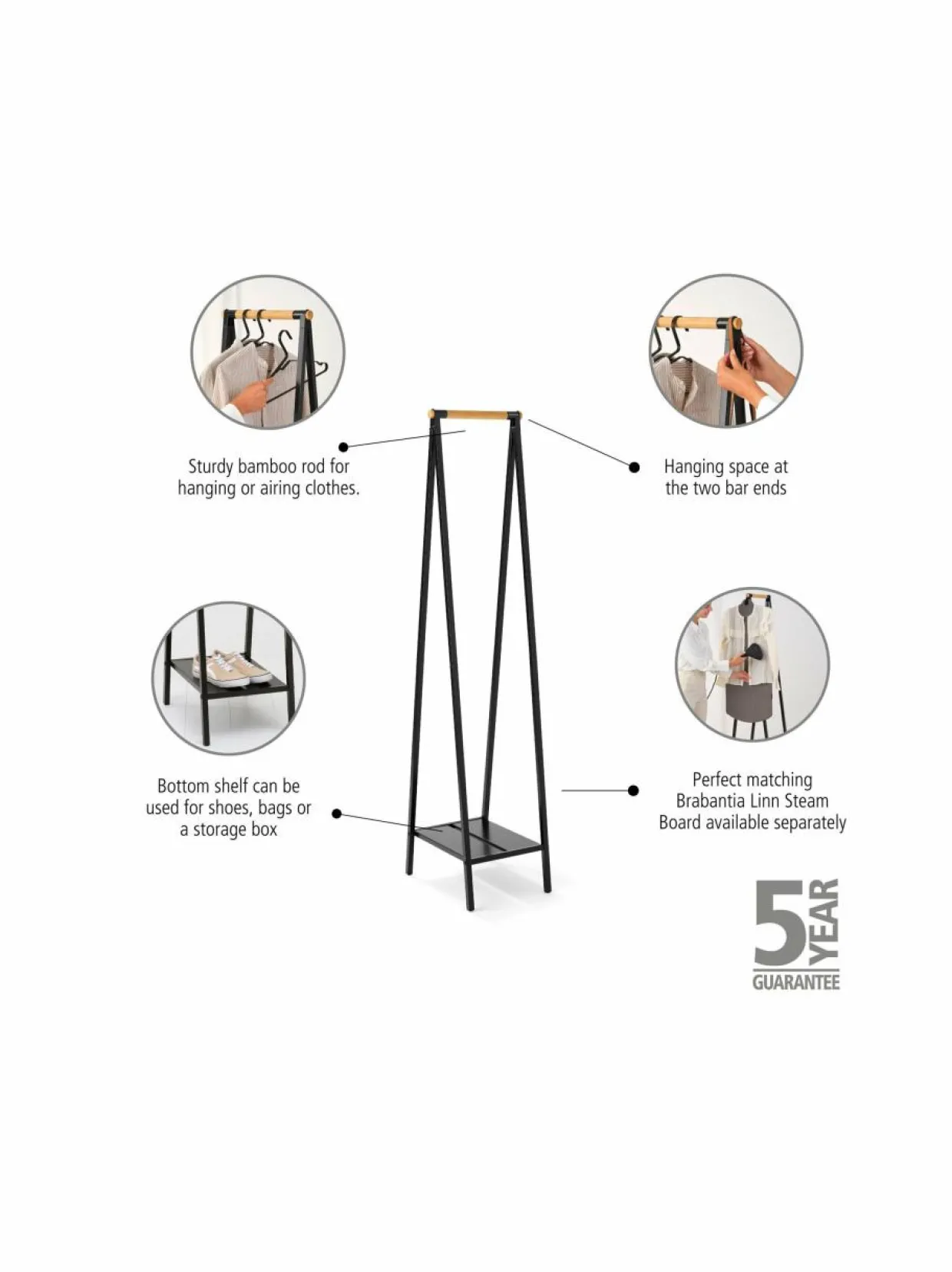 Sturdy bamboo rod for hanging or airing clothes.

Hanging space at the two bar ends

Bottom shelf can be used for shoes, bags or a storage box

Perfect matching Brabantia Linn Steam Board available separately

5 YEAR GUARANTEE